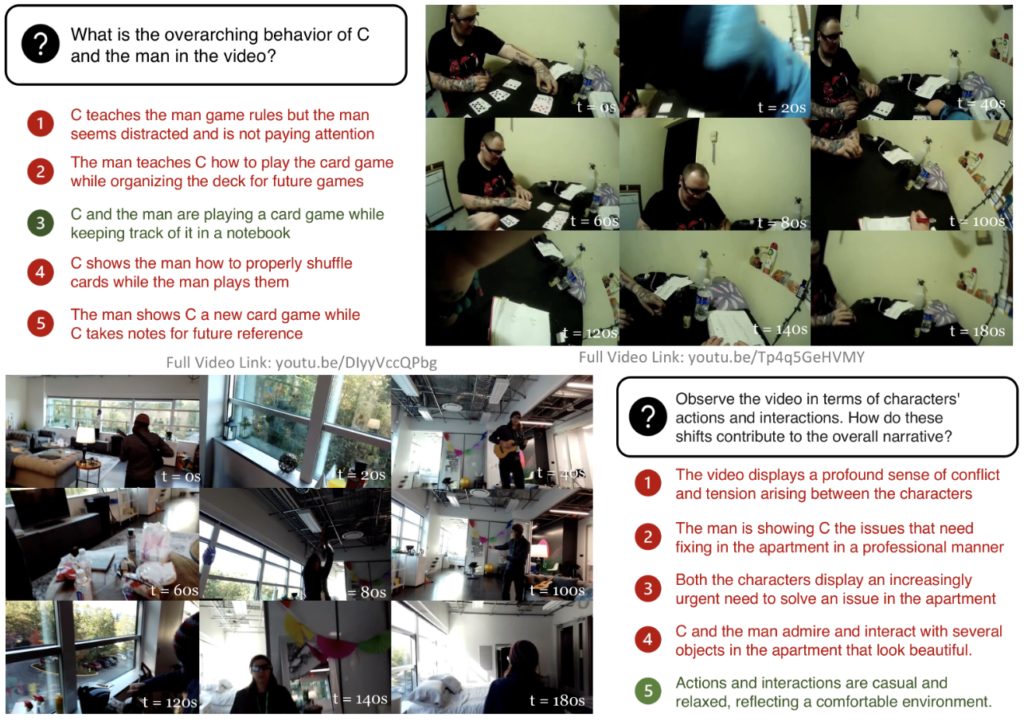 ?

What is the overarching behavior of C and the man in the video?

1 C teaches the man game rules but the man seems distracted and is not paying attention

2 The man teaches C how to play the card game while organizing the deck for future games

3 C and the man are playing a card game while keeping track of it in a notebook

4 C shows the man how to properly shuffle cards while the man plays them

5 The man shows C a new card game while C takes notes for future reference

t = 0s
t = 20s
t = 40s
t = 60s
t = 80s
t = 100s
t = 120s
t = 140s
t = 180s

Full Video Link: youtu.be/DIyyVccQPbg

Full Video Link: youtu.be/Tp4q5GeHVMY

t = 0s
t = 20s
t = 40s
t = 60s
t = 80s
t = 100s
t = 120s
t = 140s
t = 180s

?

Observe the video in terms of characters' actions and interactions. How do these shifts contribute to the overall narrative?

1 The video displays a profound sense of conflict and tension arising between the characters

2 The man is showing C the issues that need fixing in the apartment in a professional manner

3 Both the characters display an increasingly urgent need to solve an issue in the apartment

4 C and the man admire and interact with several objects in the apartment that look beautiful.

5 Actions and interactions are casual and relaxed, reflecting a comfortable environment.